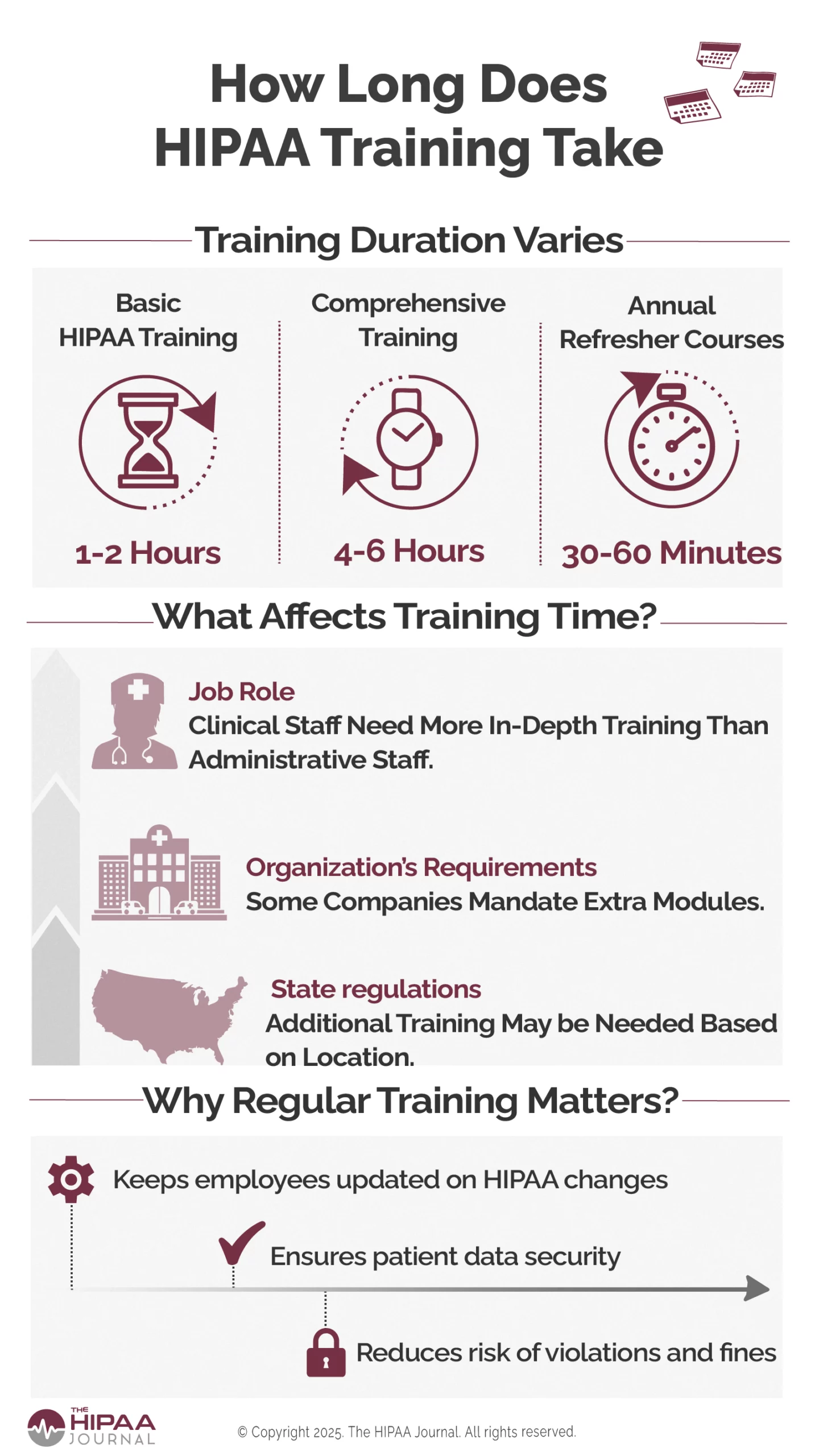 How Long Does HIPAA Training Take

Training Duration Varies

Basic HIPAA Training

1-2 Hours

Comprehensive Training

4-6 Hours

Annual Refresher Courses

30-60 Minutes

What Affects Training Time?

Job Role
Clinical Staff Need More In-Depth Training Than Administrative Staff.

Organization's Requirements
Some Companies Mandate Extra Modules.

State regulations
Additional Training May be Needed Based on Location.

Why Regular Training Matters?

Keeps employees updated on HIPAA changes

Ensures patient data security

Reduces risk of violations and fines

THE HIPAA JOURNAL

© Copyright 2025. The HIPAA Journal. All rights reserved.